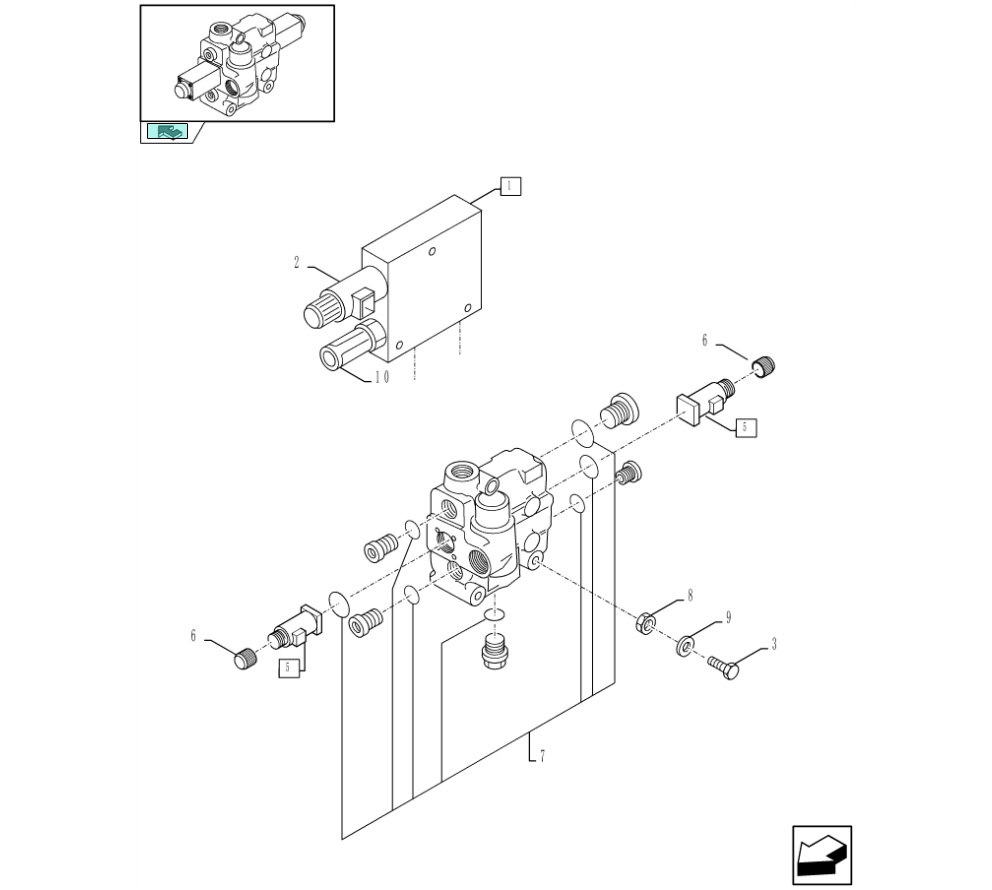 1
2
10
6
5
8
9
3
6
5
7