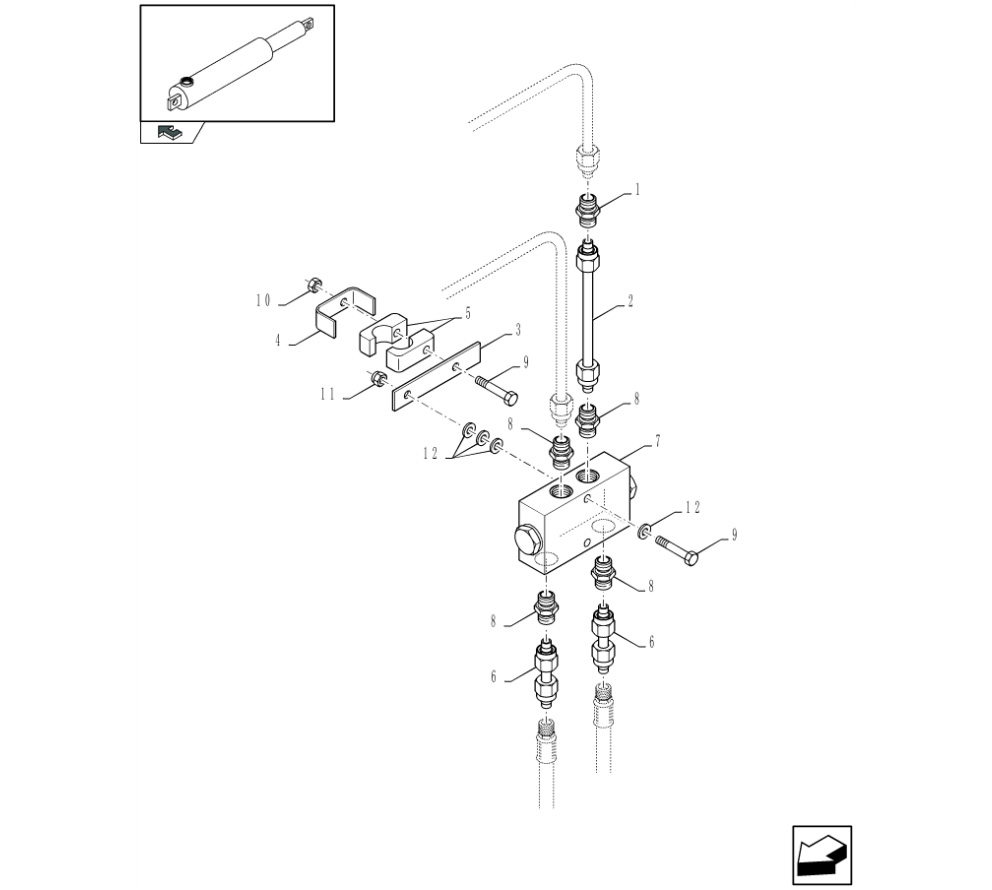 1
2
10
5
4
3
9
11
8
12
8
7
12
9
8
8
6
6