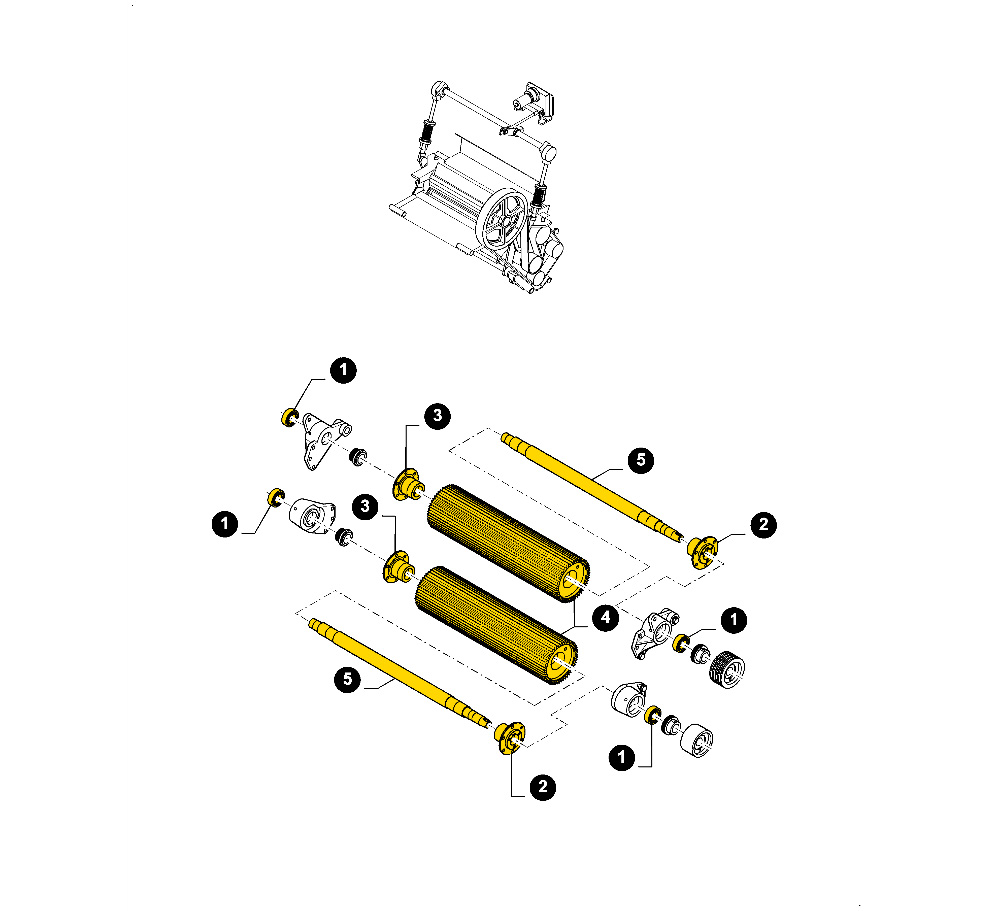 1
3
5
1
3
2
4
1
5
1
2