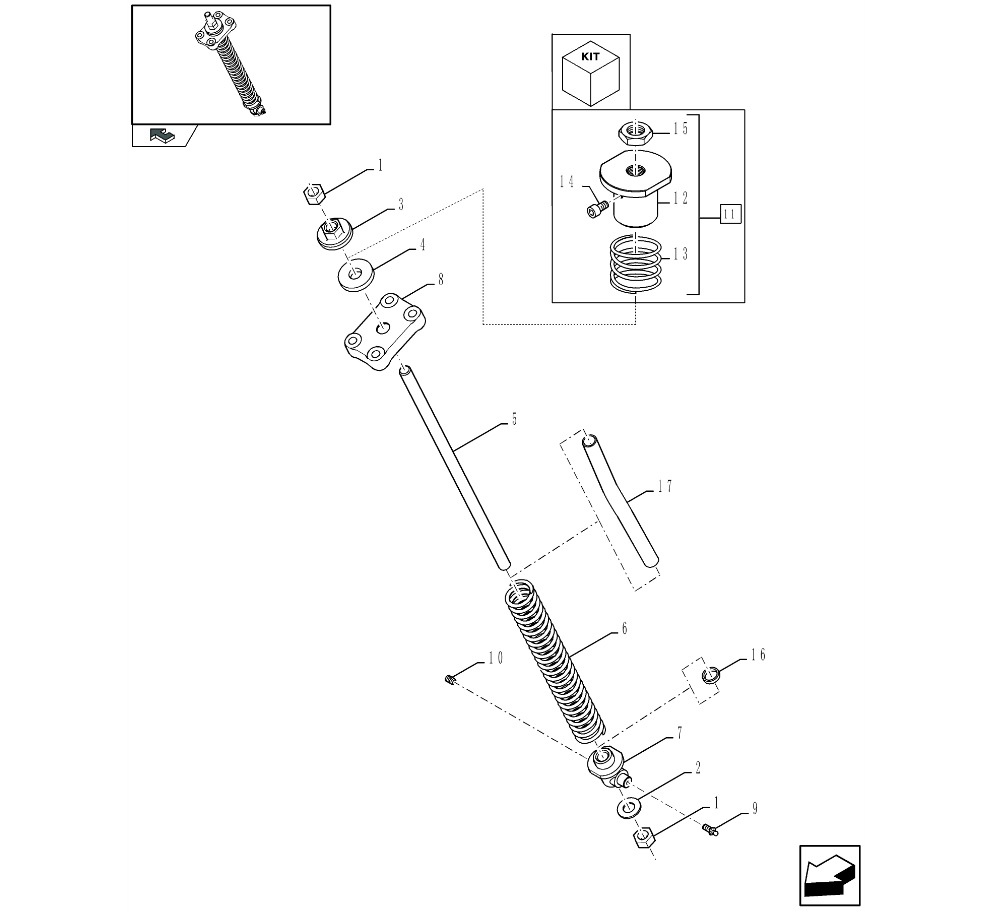 KIT
15
14
12
11
13
1
3
4
8
5
17
6
10
16
7
2
1
9