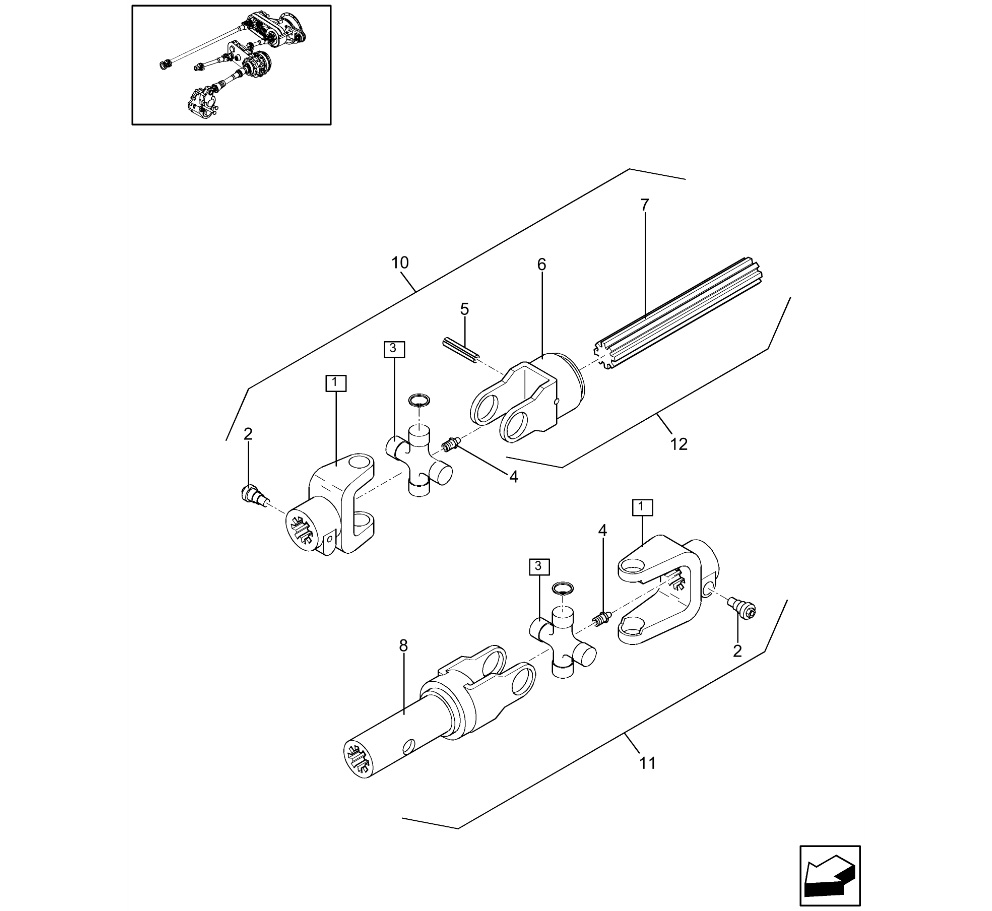 10
7
6
5
3
1
2
4
12
1
4
3
2
8
11