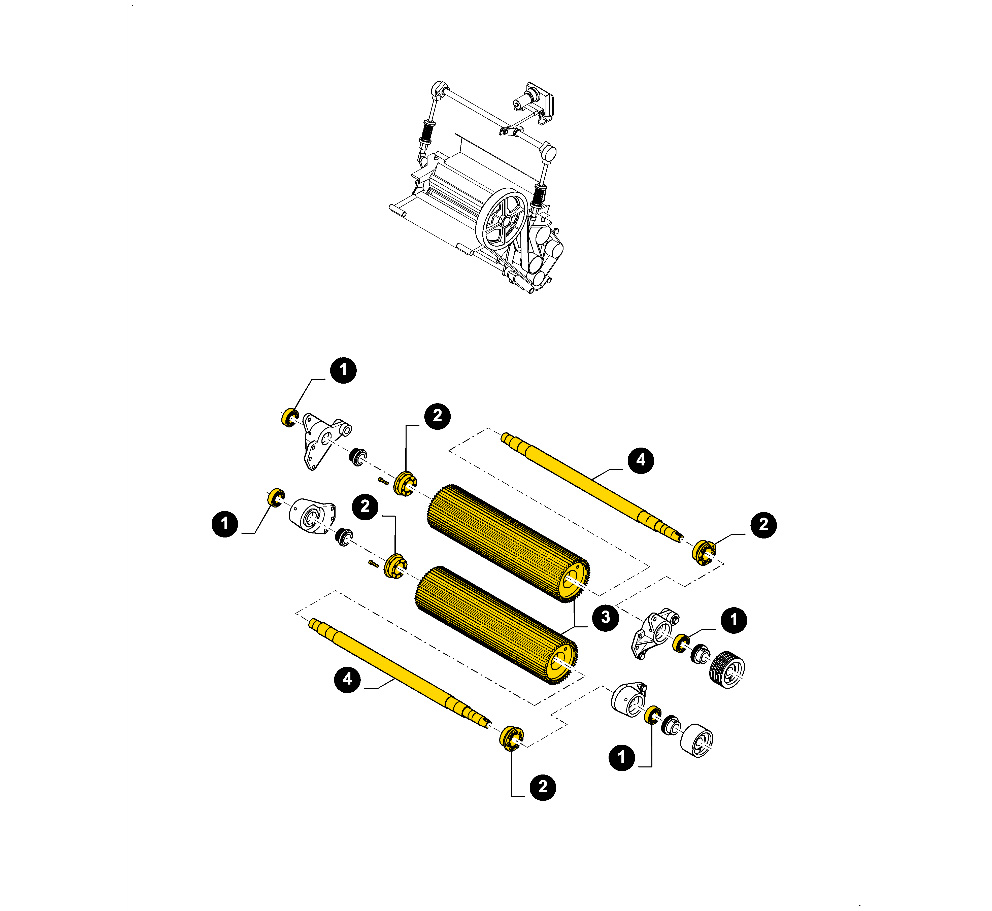 1
2
4
1
2
2
3
1
4
1
2