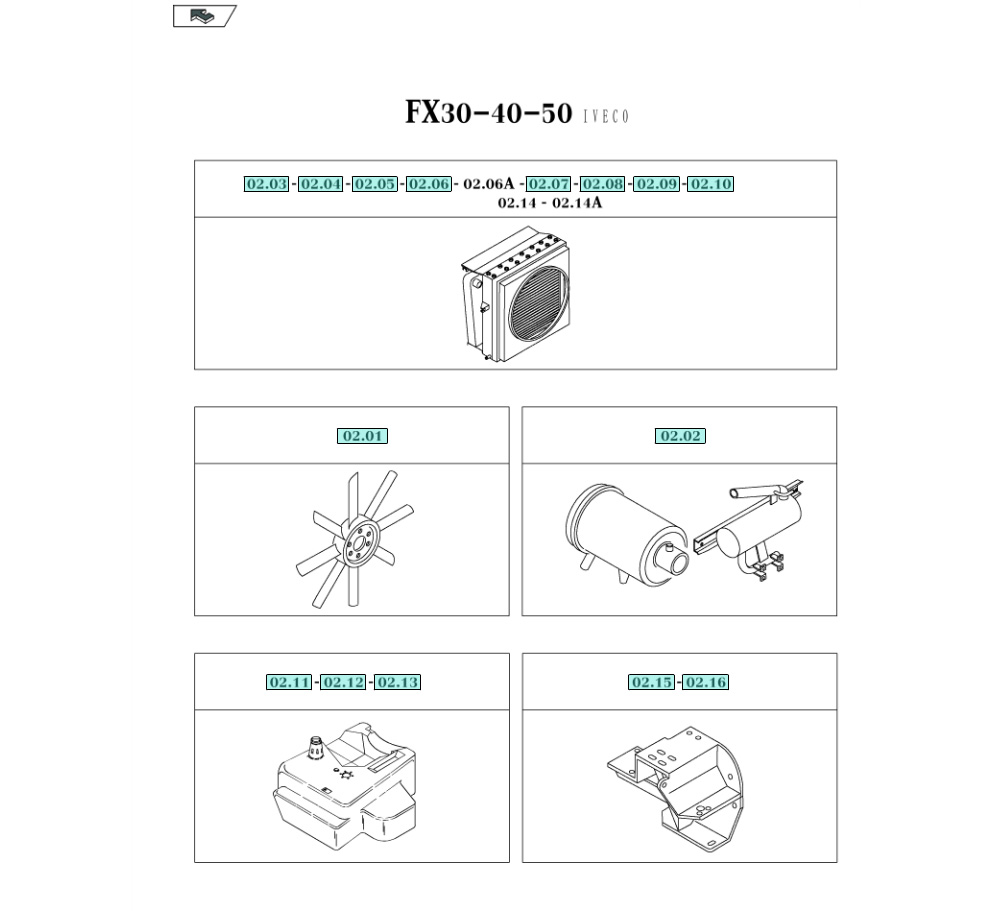 FX30-40-50 IVECO

02.03 - 02.04 - 02.05 - 02.06 - 02.06A - 02.07 - 02.08 - 02.09 - 02.10
02.14 - 02.14A

02.01

02.02

02.11 - 02.12 - 02.13

02.15 - 02.16