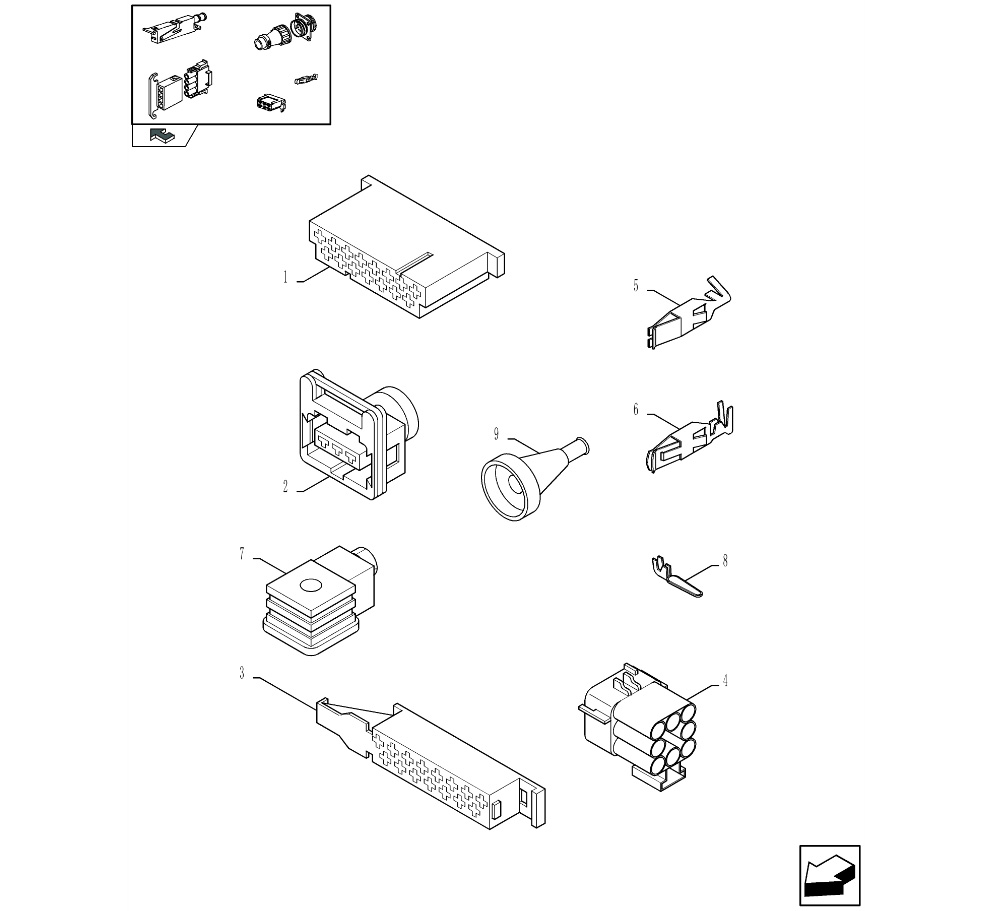 1
5
2
9
6
7
8
3
4