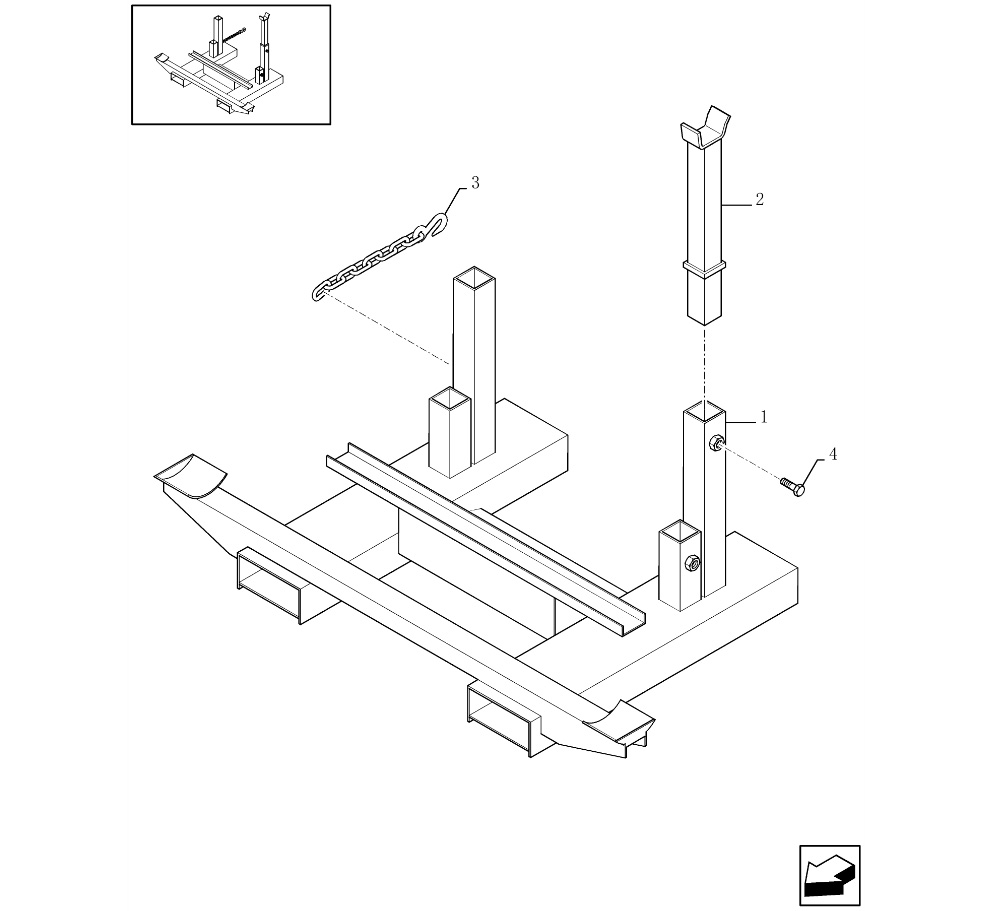 3
2
1
4