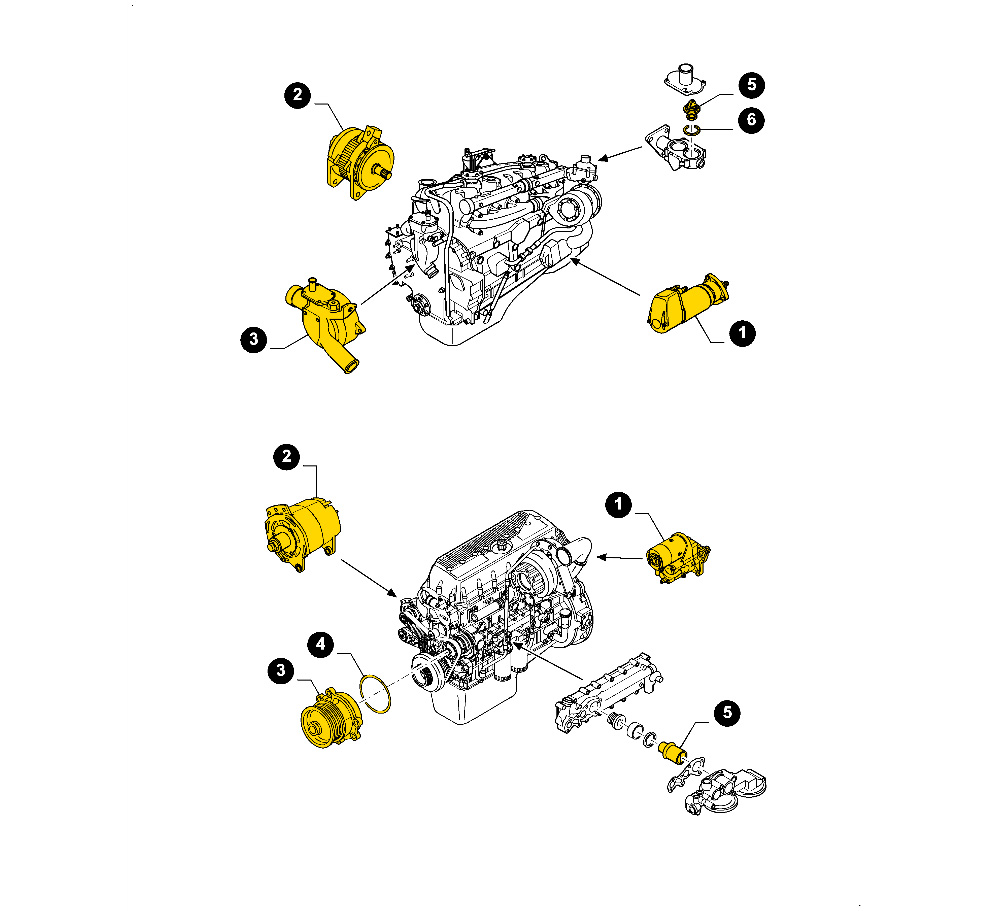 2
5
6
3
1
2
1
4
3
5