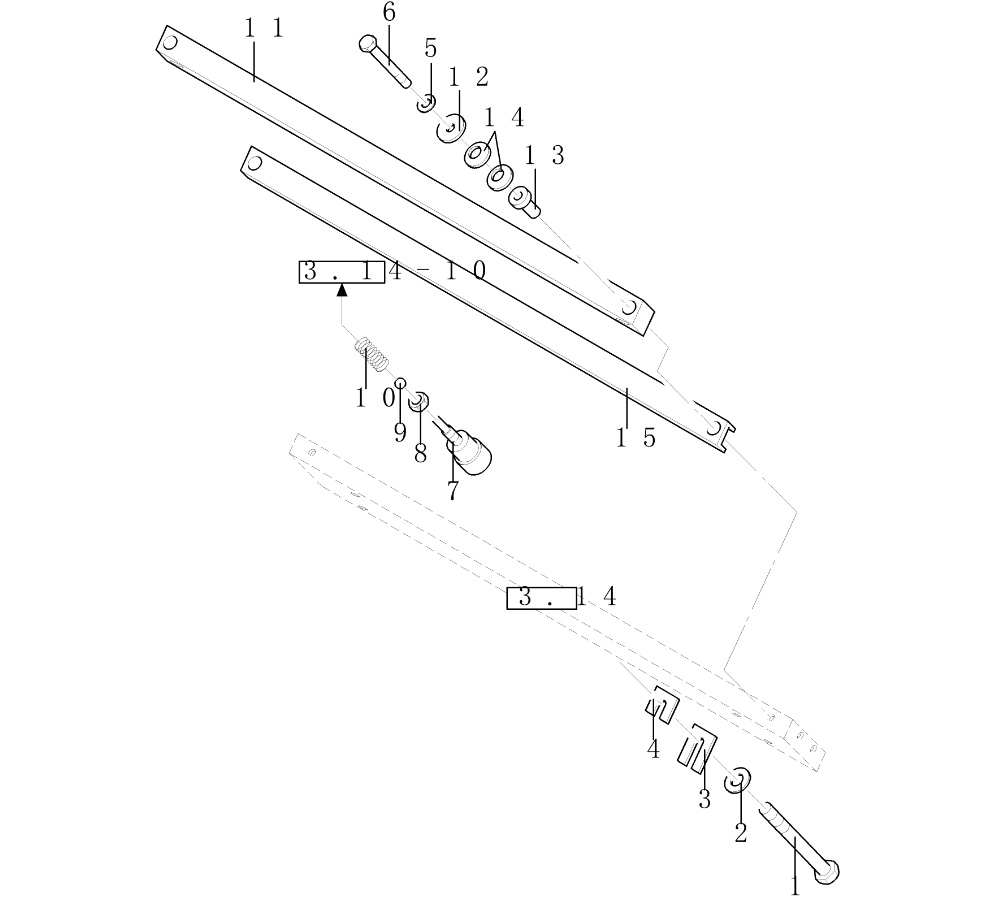 11
6
5
12
14
13
3.14-10
10
9
8
7
15
3.14
4
3
2
1