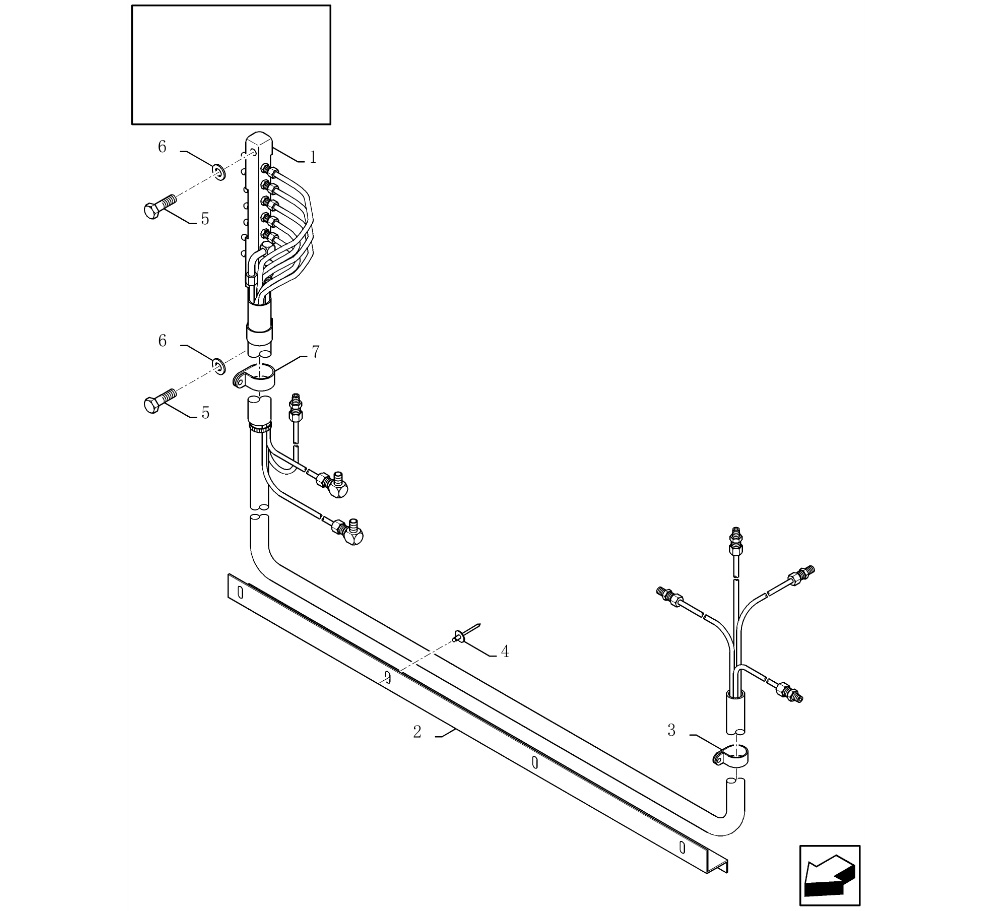 6
1
5
6
7
5
4
2
3