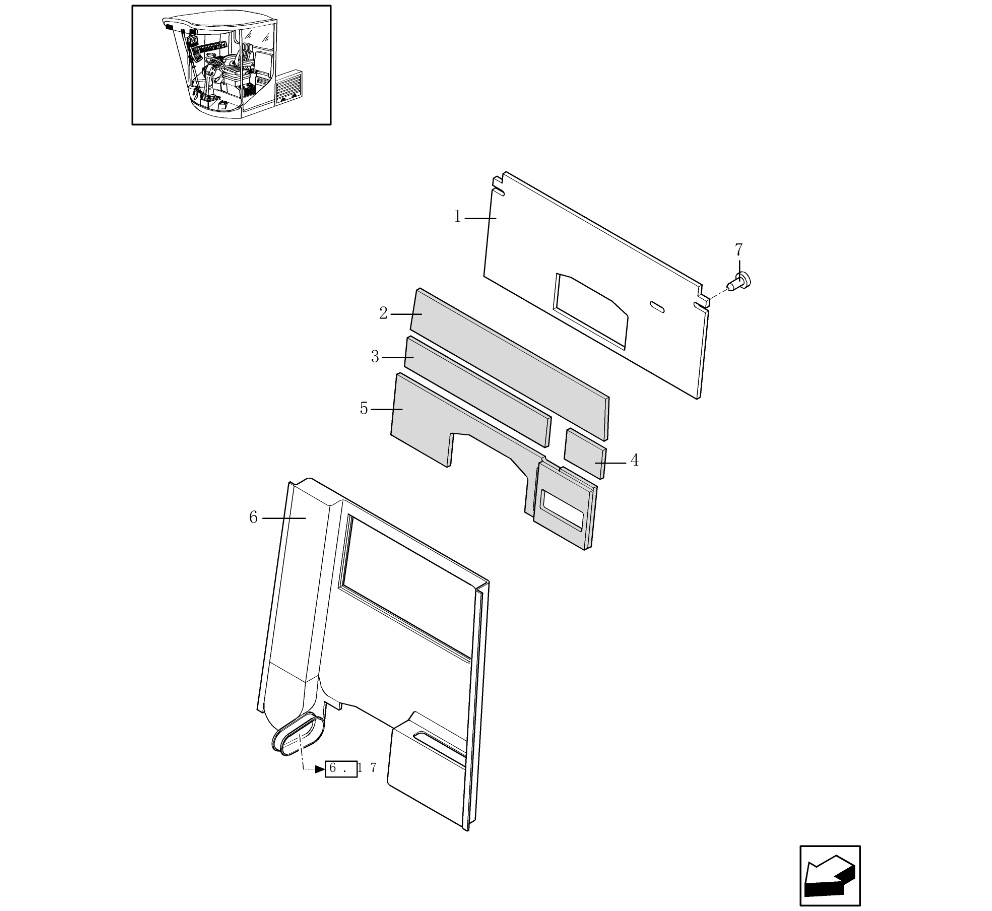 1
7
2
3
5
4
6
6 . 1 7