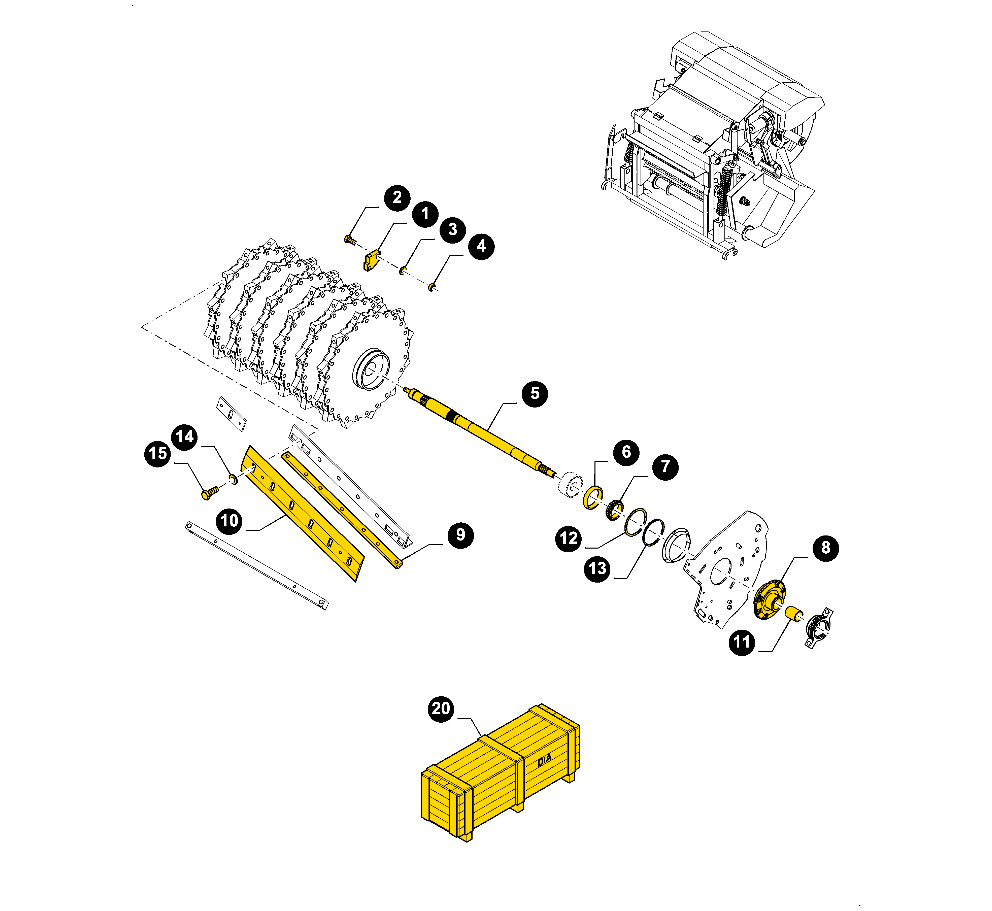 2
1
3
4
5
6
7
14
15
10
9
12
13
8
11
20
DIA