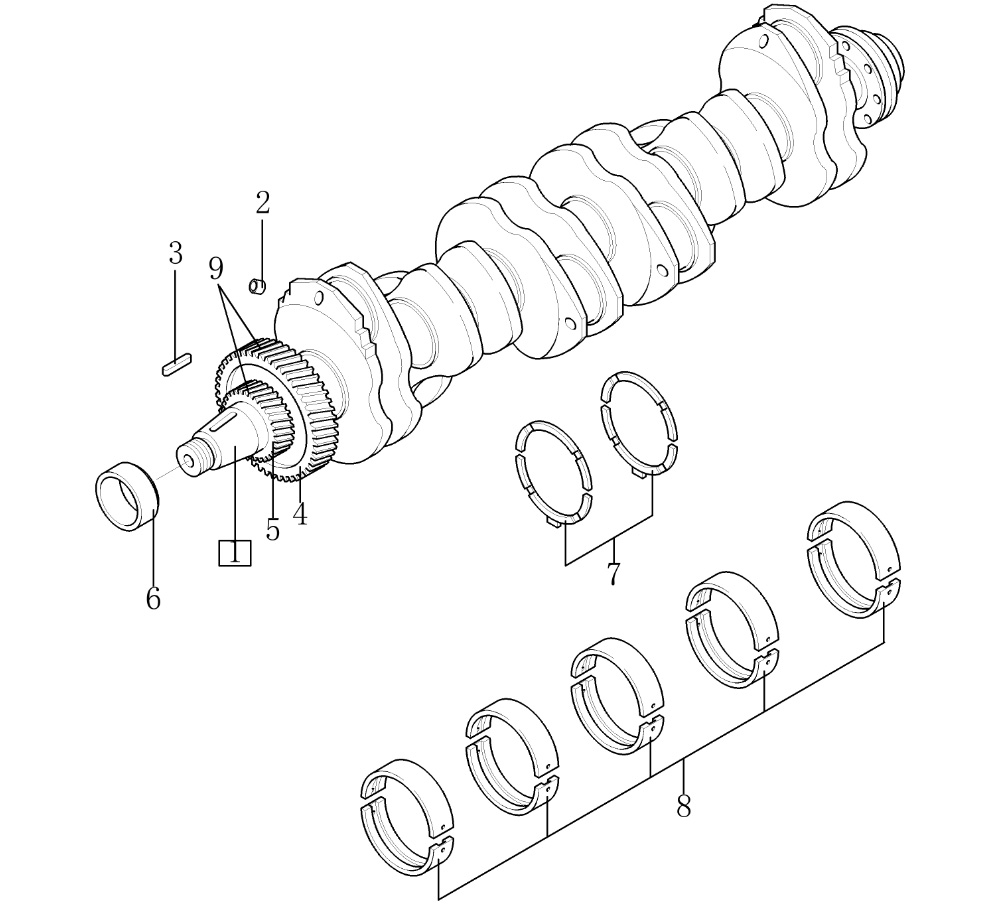 2
3
9
1
5
4
6
7
8