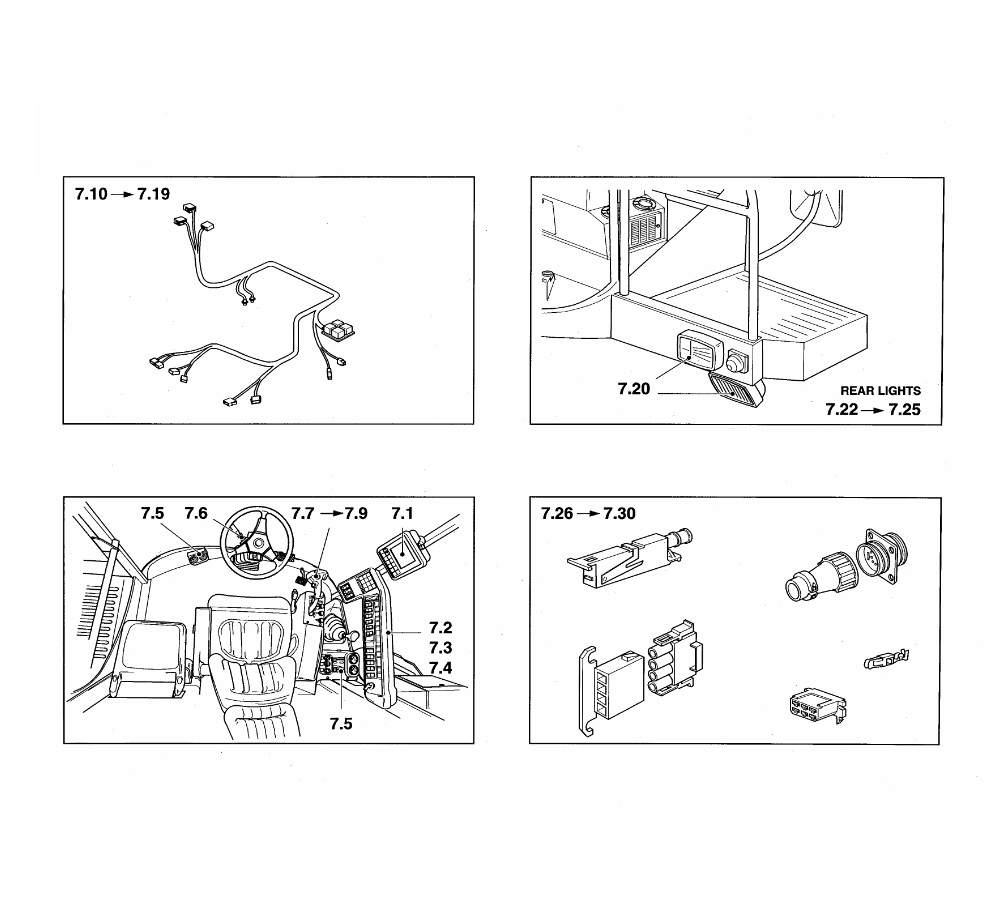 7.10 → 7.19

7.20

REAR LIGHTS
7.22 → 7.25

7.5 7.6 7.7 → 7.9 7.1

7.2
7.3
7.4

7.5

7.26 → 7.30