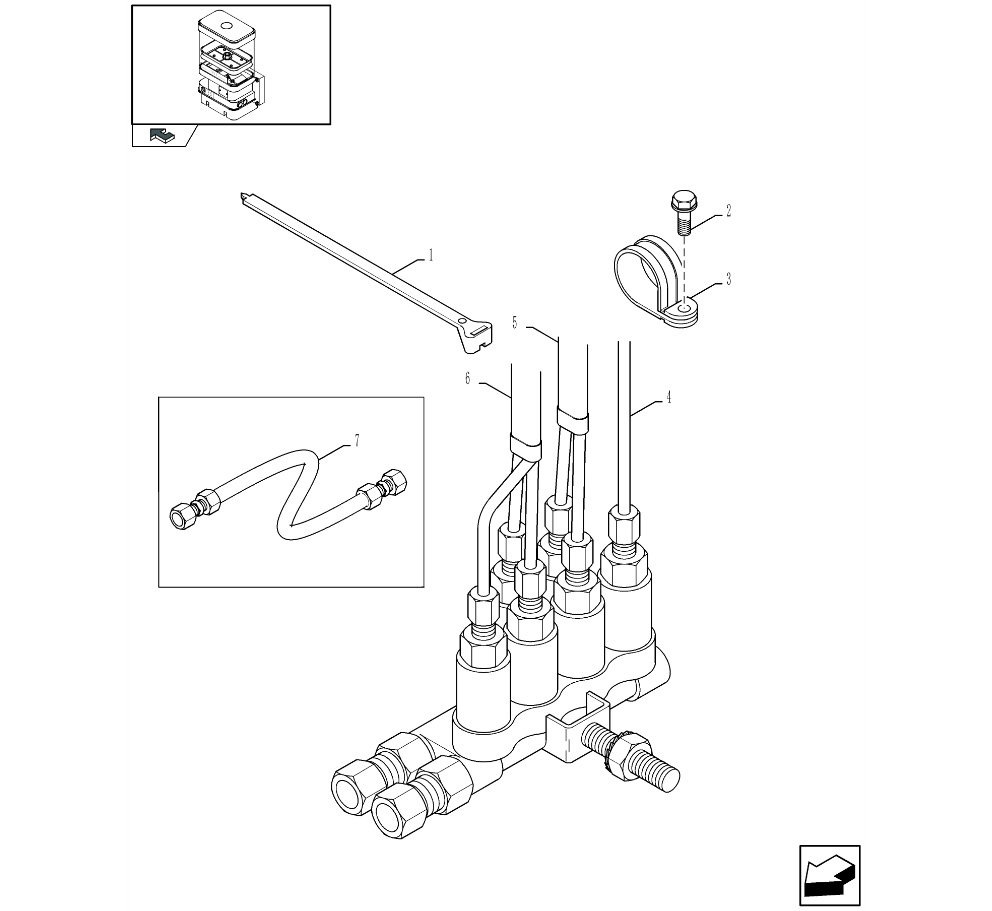 1
2
3
5
6
4
7