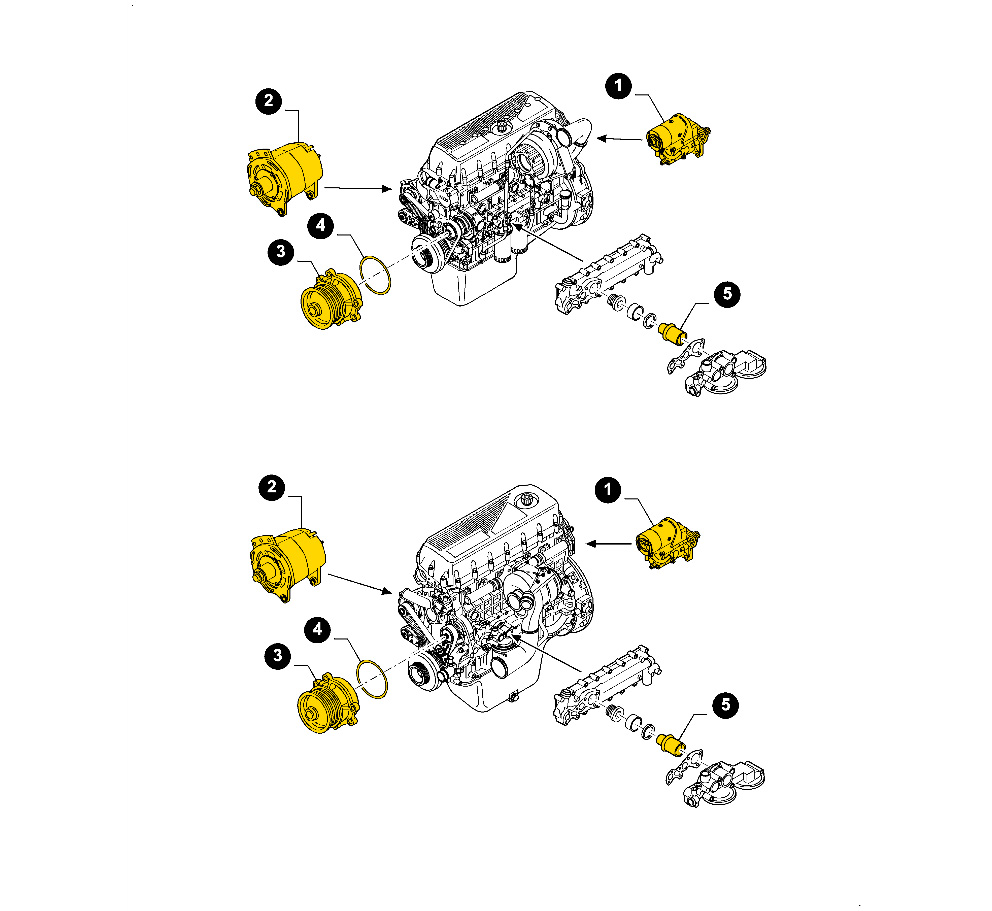 2
1
4
3
5

2
1
4
3
5