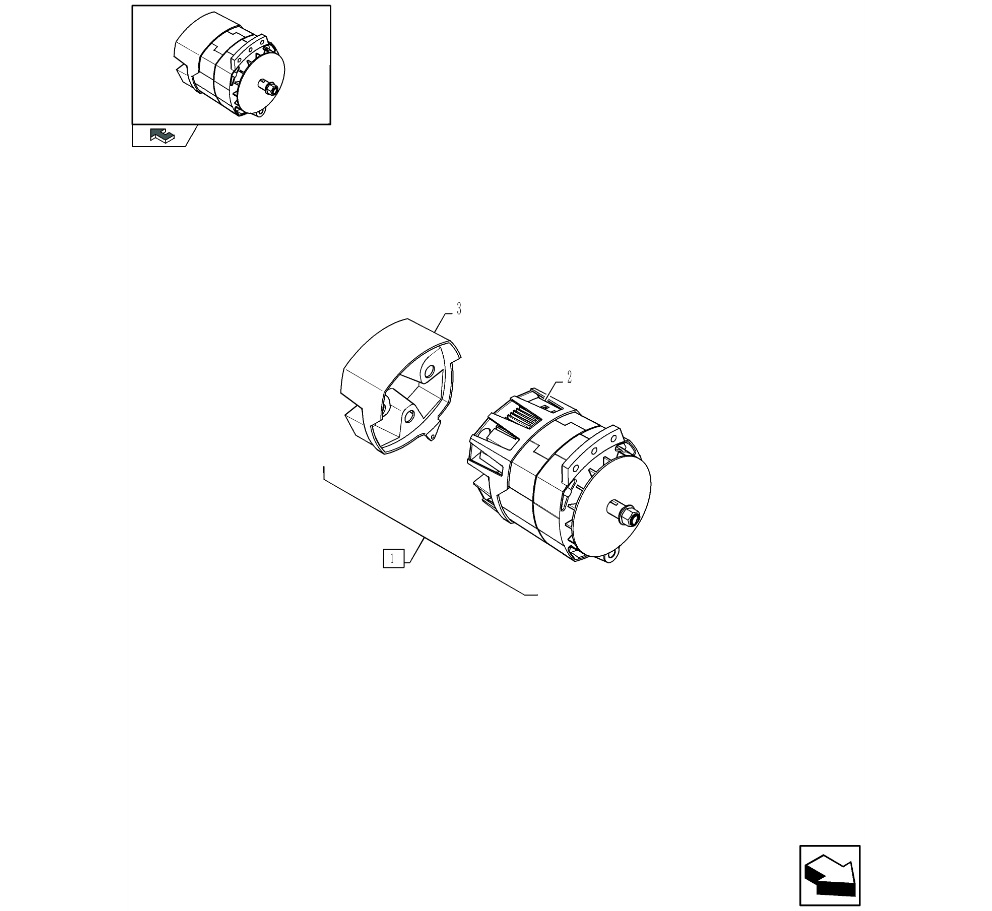 3

2

1