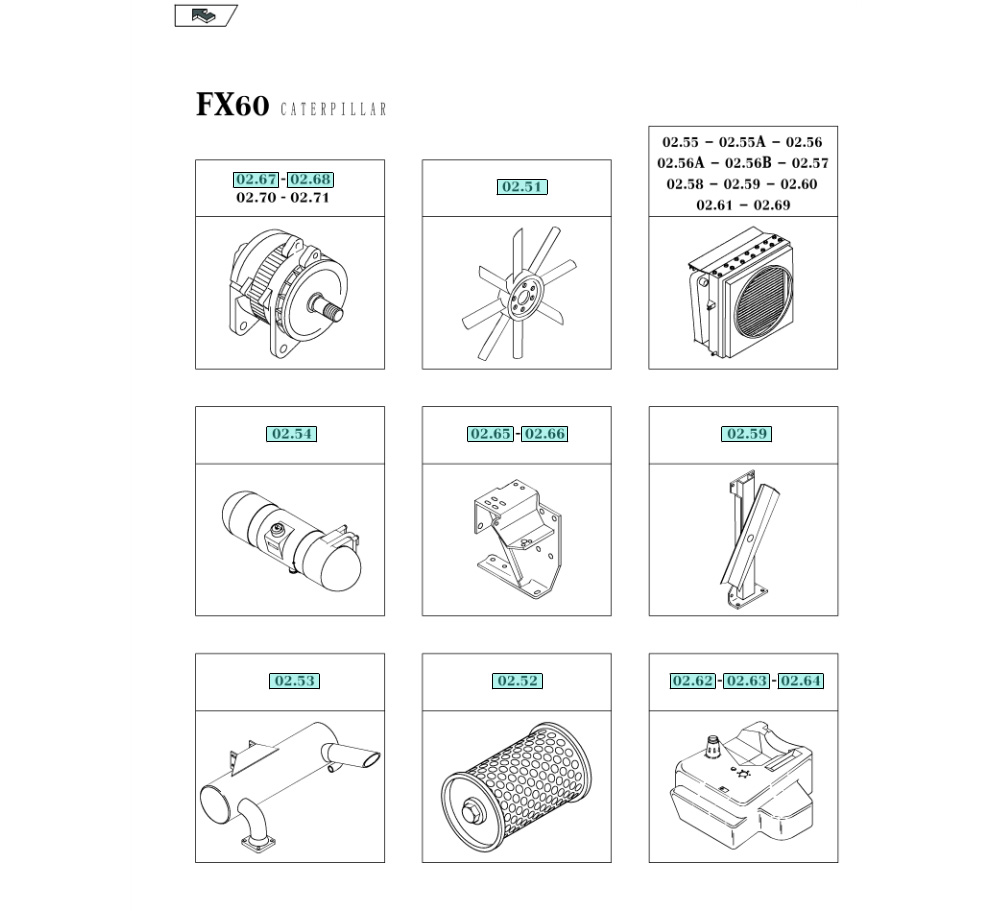 FX60 CATERPILLAR

02.67 - 02.68
02.70 - 02.71

02.51

02.55 – 02.55A – 02.56
02.56A – 02.56B – 02.57
02.58 – 02.59 – 02.60
02.61 – 02.69

02.54

02.65 - 02.66

02.59

02.53

02.52

02.62 - 02.63 - 02.64