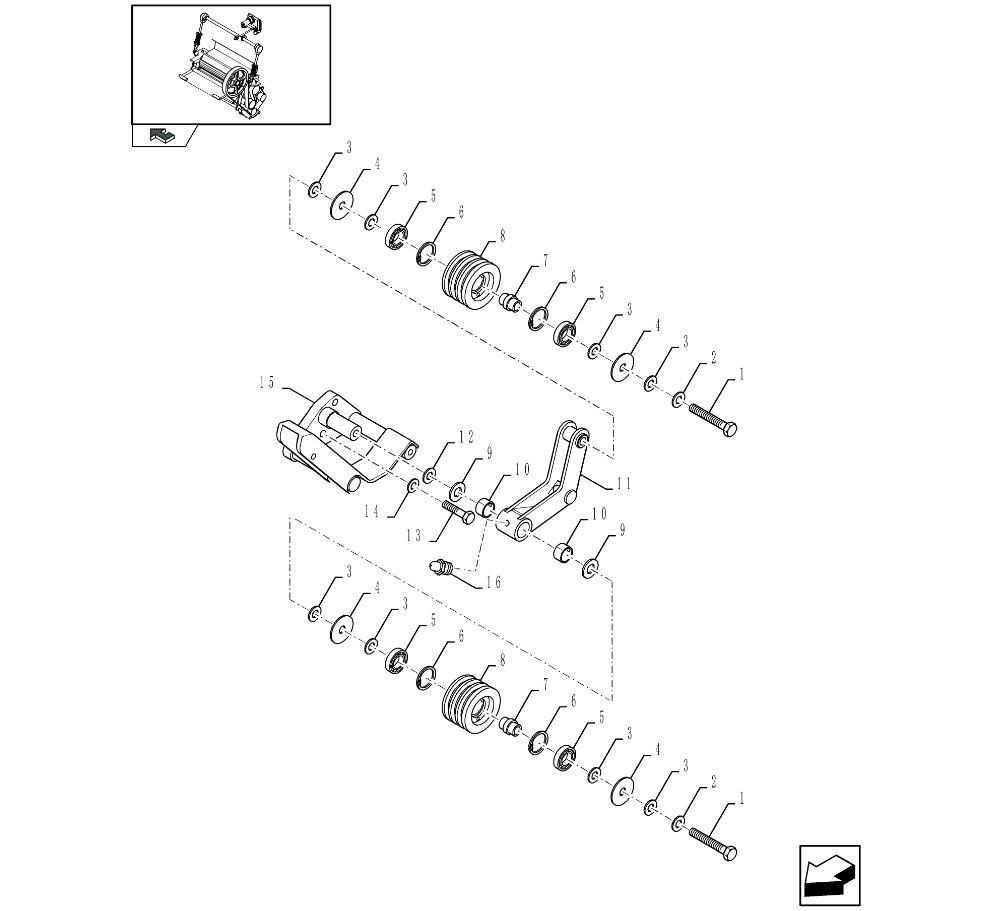 3
4
3
5
6
8
7
6
5
3
4
3
2
1
15
12
9
10
11
14
13
10
9
16
3
4
3
5
6
8
7
6
5
3
4
3
2
1