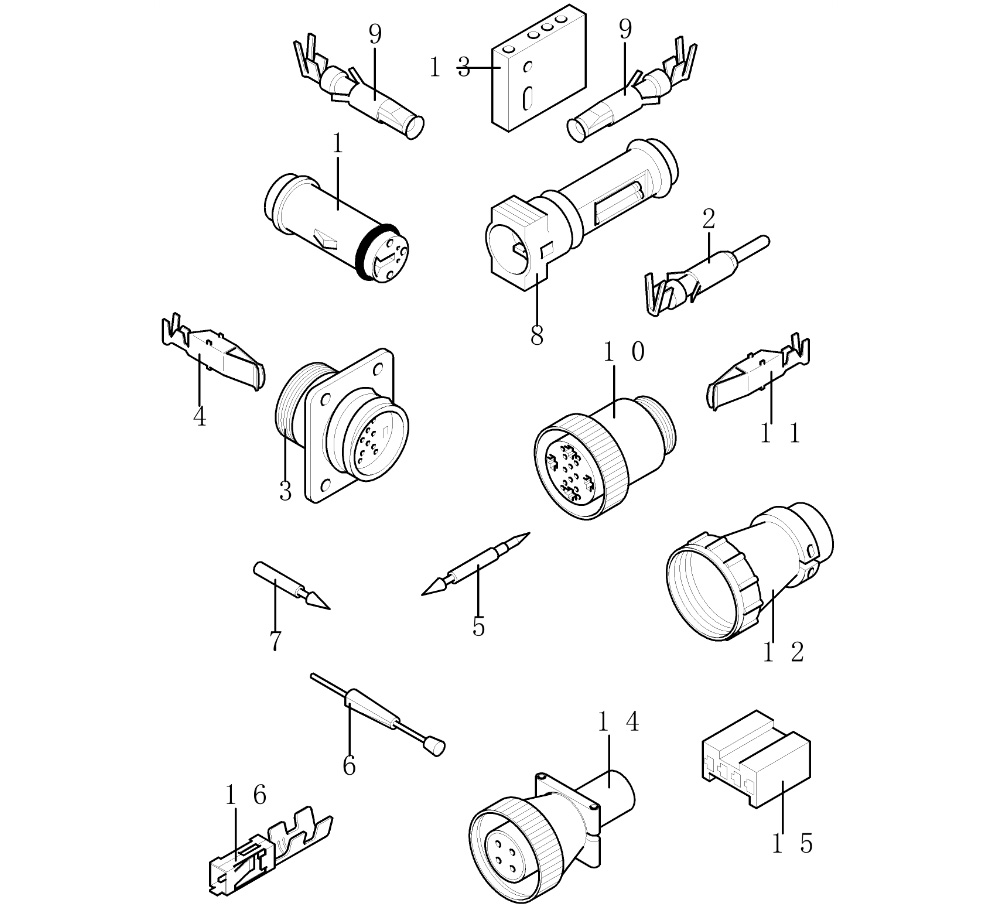 9
13
9
1
2
8
4
10
11
3
7
5
12
6
14
16
15