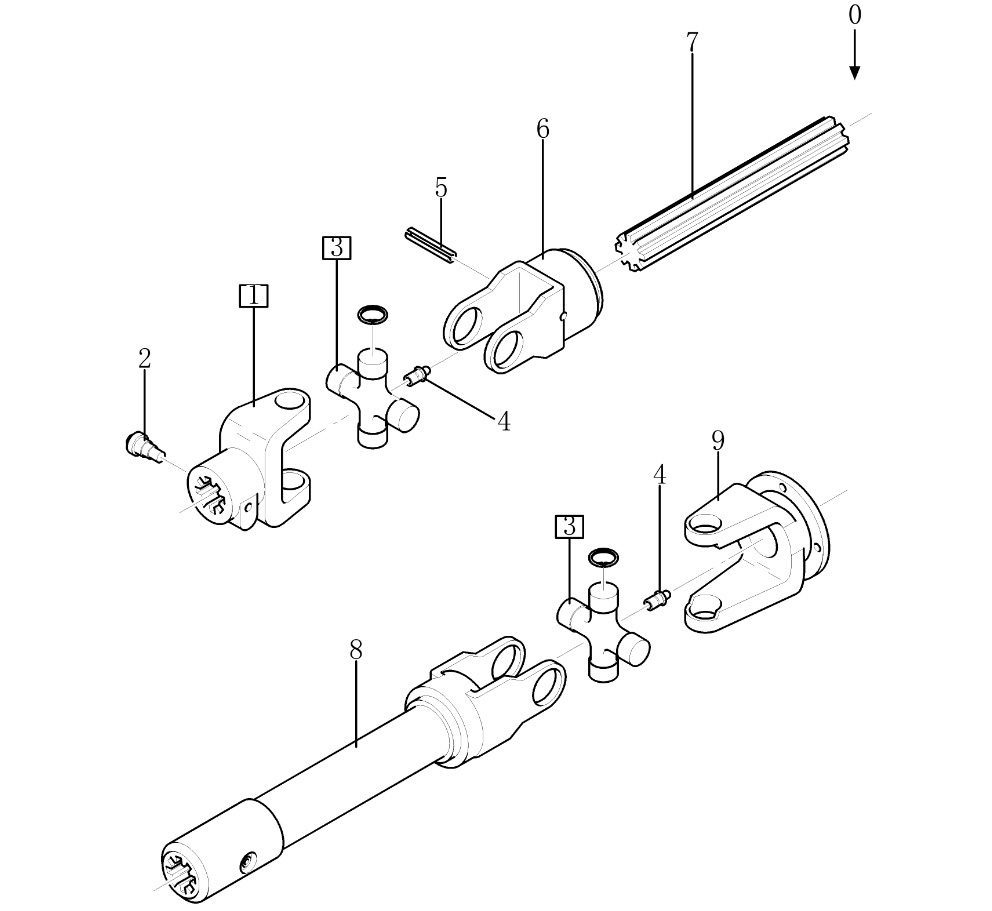 0
7
6
5
3
1
2
4
9
4
3
8