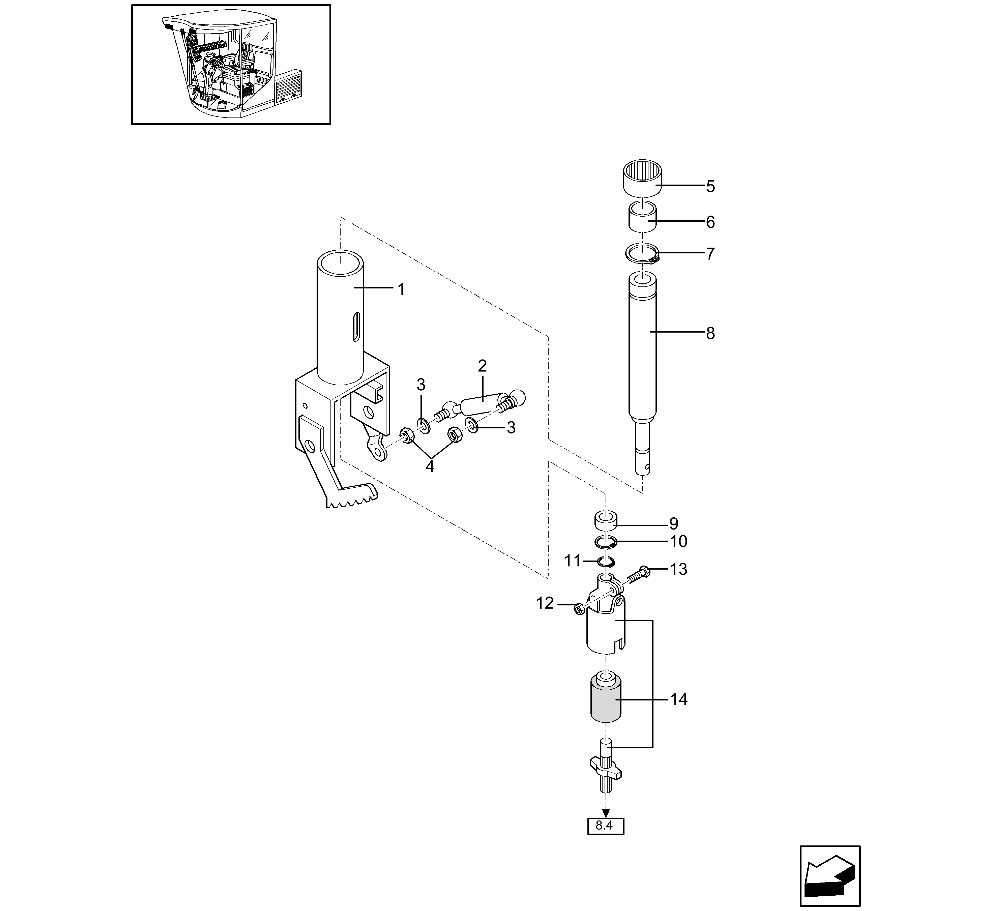 5
6
7
1
8
2
3
3
4
9
10
11
13
12
14
8.4