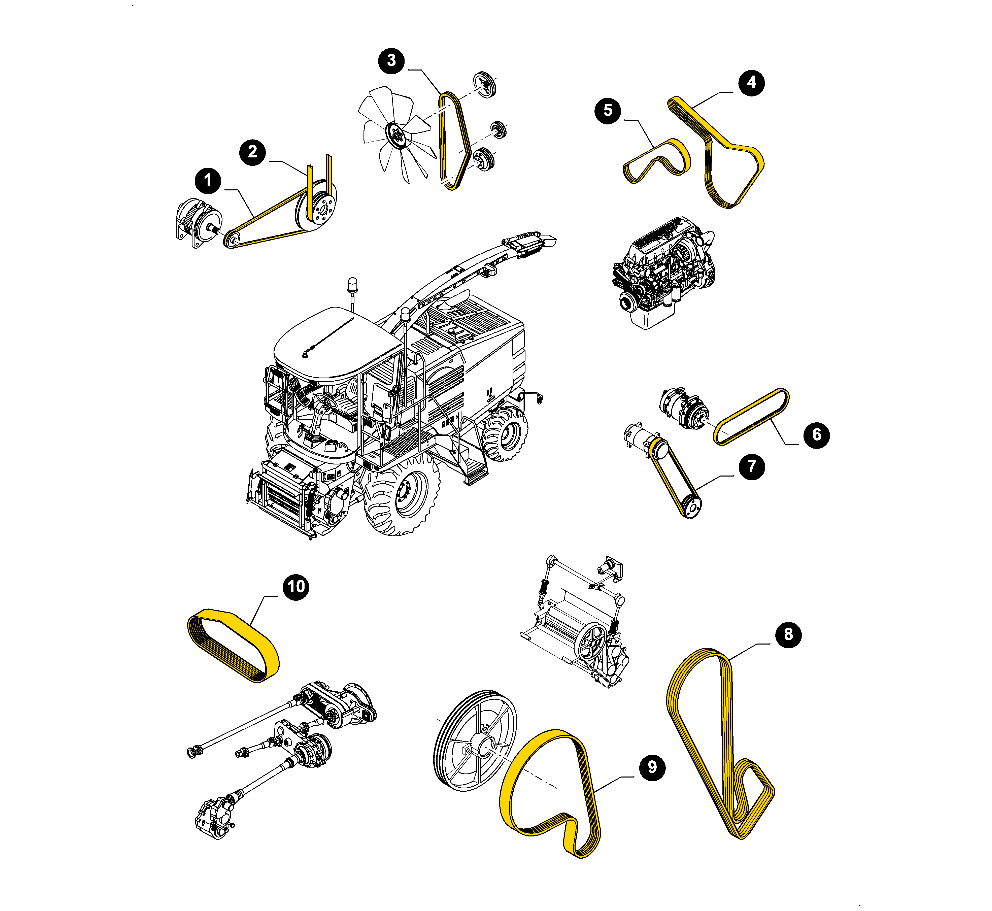 3
4
5
2
1
6
7
10
8
9